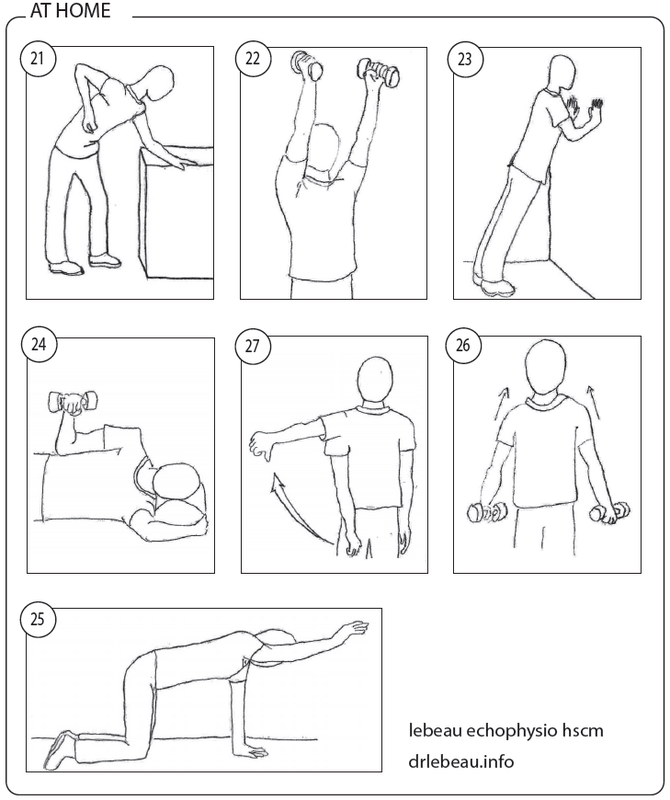 AT HOME

21

22

23

24

27

26

25

lebeau echophysio hscm
drlebeau.info