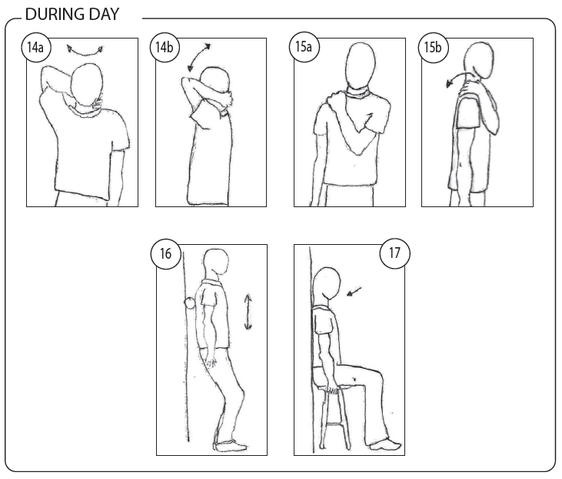 DURING DAY

14a

14b

15a

15b

16

17